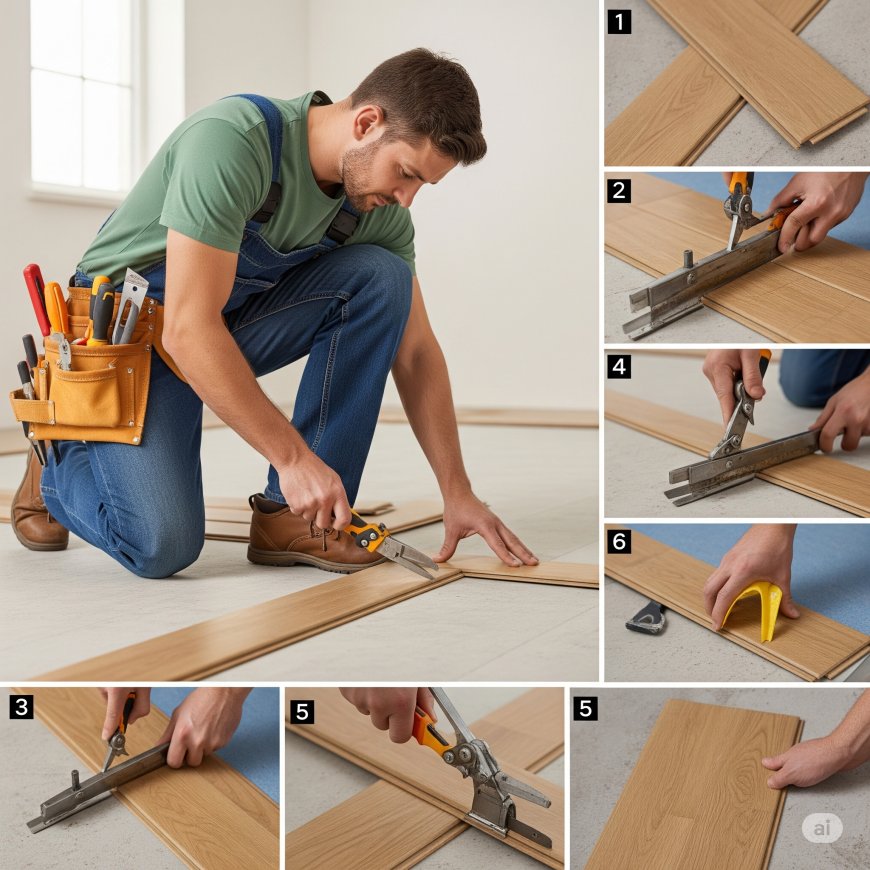 1

2

4

6

3

5

5

ai